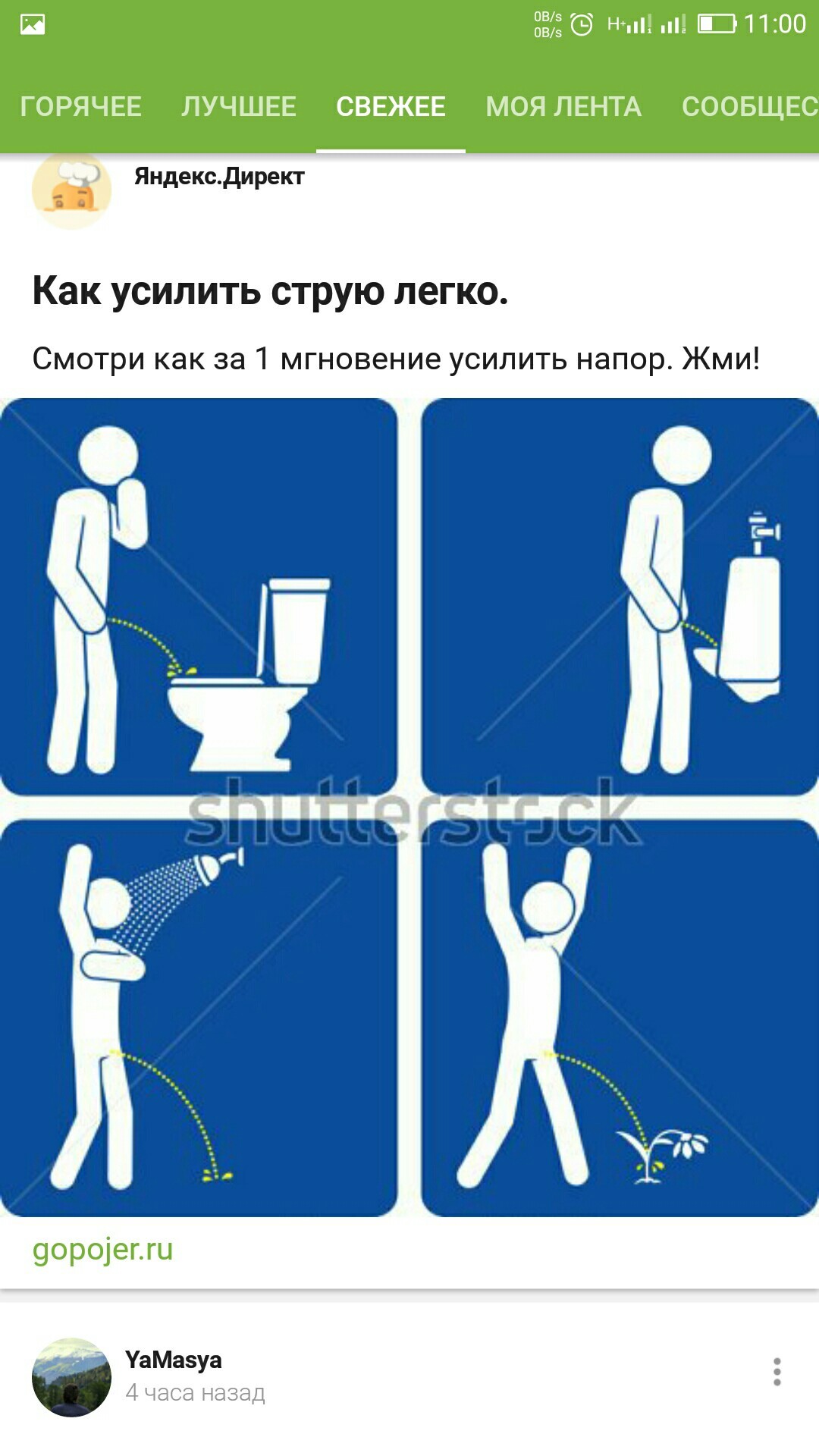 0B/s
0B/s
H+
11:00

ГОРЯЧЕЕ ЛУЧШЕЕ СВЕЖЕЕ МОЯ ЛЕНТА СООБЩЕС

Яндекс.Директ

Как усилить струю легко.

Смотри как за 1 мгновение усилить напор. Жми!

shutterstock

gopojer.ru

YaMasya
4 часа назад