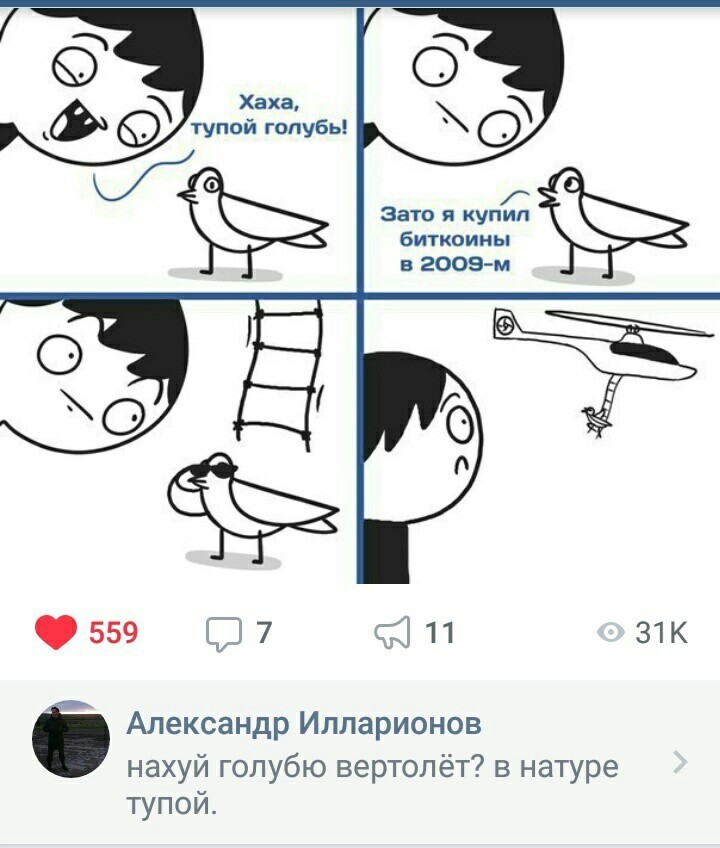 Хаха, тупой голубь!

Зато я купил биткоины в 2009-м

559 7 11 31K

Александр Илларионов
нахуй голубю вертолёт? в натуре тупой.