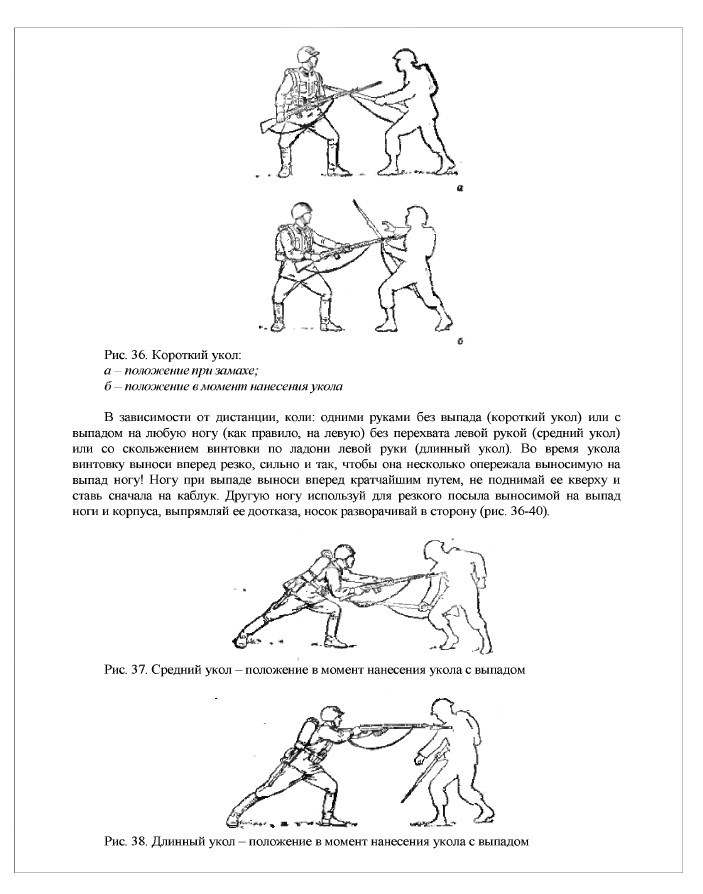 а

б

Рис. 36. Короткий укол:
а – положение при замахе;
б – положение в момент нанесения укола

В зависимости от дистанции, коли: одними руками без выпада (короткий укол) или с выпадом на любую ногу (как правило, на левую) без перехвата левой рукой (средний укол) или со скольжением винтовки по ладони левой руки (длинный укол). Во время укола винтовку выноси вперед резко, сильно и так, чтобы она несколько опережала выносимую на выпад ногу! Ногу при выпаде выноси вперед кратчайшим путем, не поднимай ее кверху и ставь сначала на каблук. Другую ногу используй для резкого посыла выносимой на выпад ноги и корпуса, выпрямляй ее доотказа, носок разворачивай в сторону (рис. 36-40).

Рис. 37. Средний укол – положение в момент нанесения укола с выпадом

Рис. 38. Длинный укол – положение в момент нанесения укола с выпадом