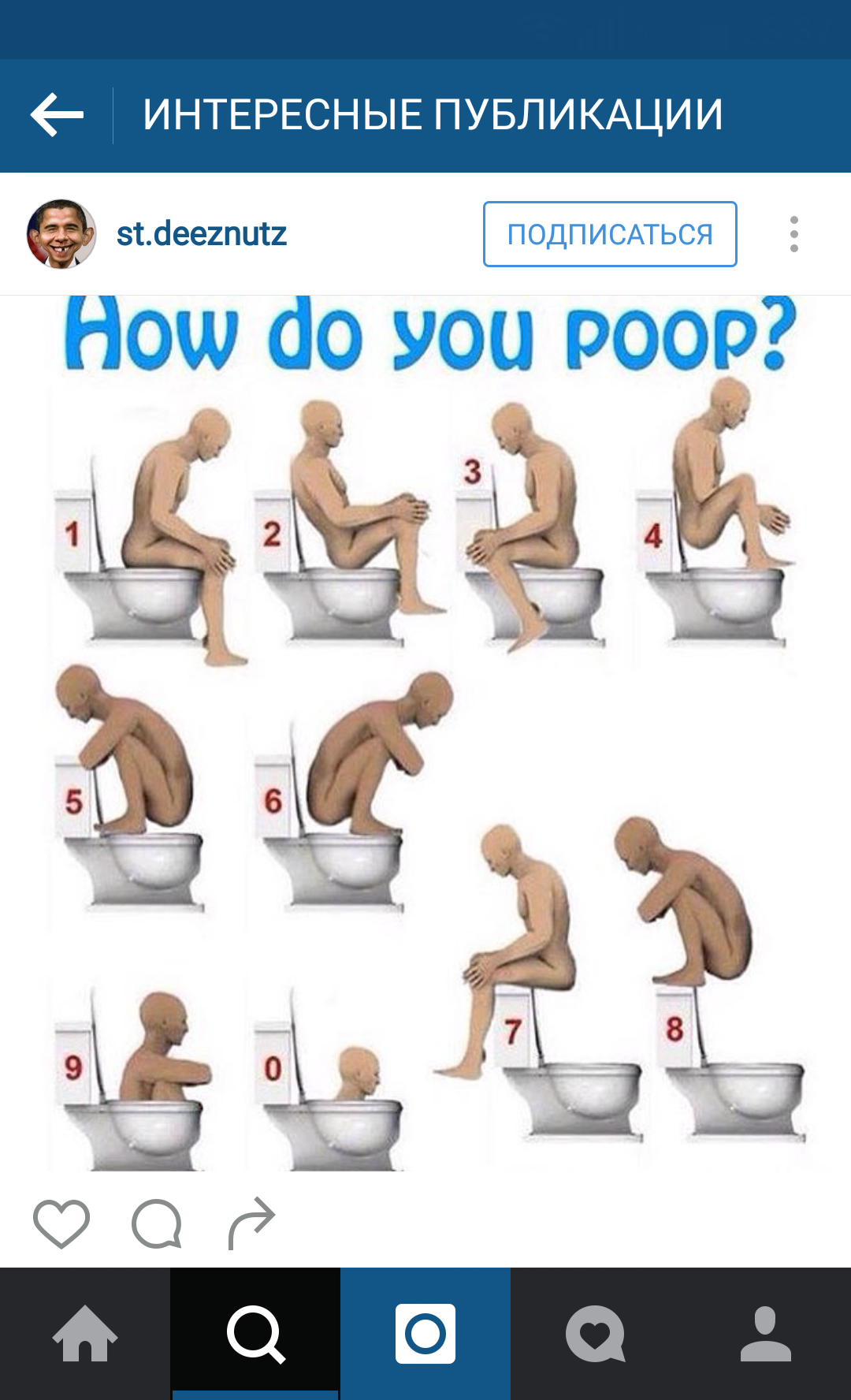 ИНТЕРЕСНЫЕ ПУБЛИКАЦИИ

st.deeznutz

ПОДПИСАТЬСЯ

How do you poop?

1

2

3

4

5

6

7

8

9

0