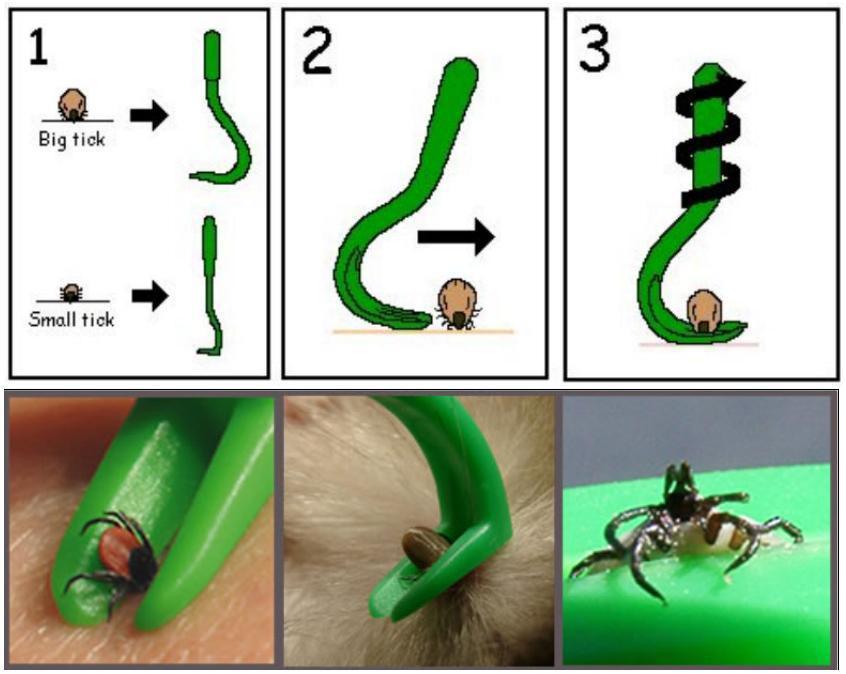 1

Big tick

Small tick

2

3