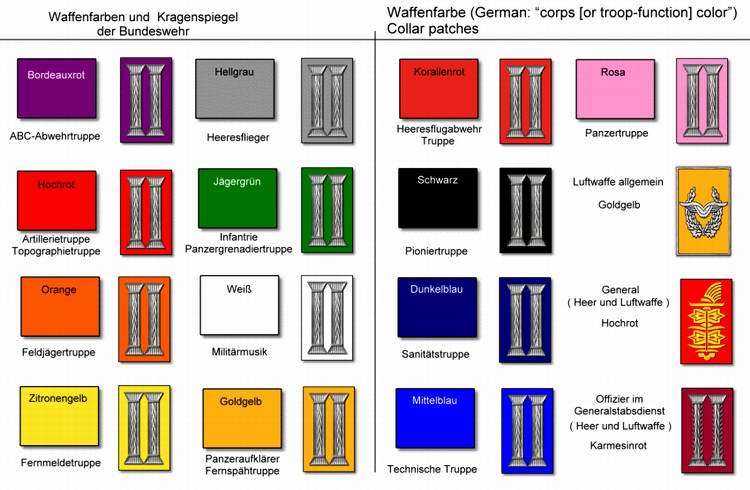 Waffenfarben und Kragenspiegel der Bundeswehr

Bordeauxrot
ABC-Abwehrtruppe

Hellgrau
Heeresflieger

Hochrot
Artillerietruppe
Topographietruppe

Jägergrün
Infantrie
Panzergrenadiertruppe

Orange
Feldjägertruppe

Weiß
Militärmusik

Zitronengelb
Fernmeldetruppe

Goldgelb
Panzeraufklärer
Fernspähtruppe

Waffenfarbe (German: "corps [or troop-function] color")
Collar patches

Korallenrot
Heeresflugabwehr Truppe

Rosa
Panzertruppe

Schwarz
Pioniertruppe

Luftwaffe allgemein
Goldgelb

Dunkelblau
Sanitätstruppe

General
( Heer und Luftwaffe )
Hochrot

Mittelblau
Technische Truppe

Offizier im Generalstabsdienst
( Heer und Luftwaffe )
Karmesinrot