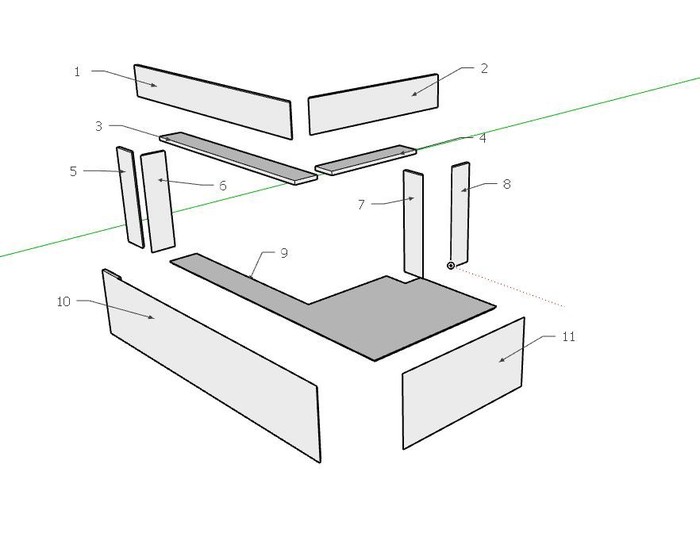 1
2
3
4
5
6
7
8
9
10
11