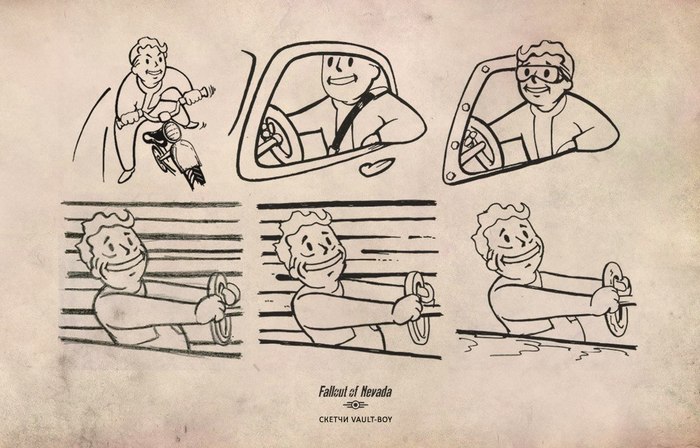 Fallout of Nevada

СКЕТЧИ VAULT-BOY