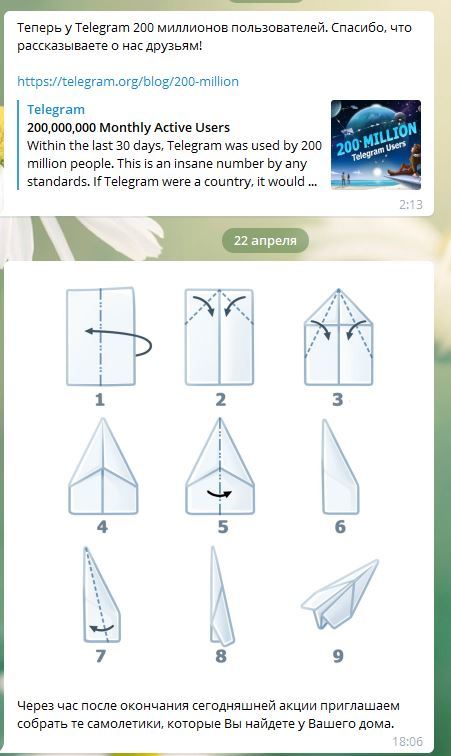 Теперь у Telegram 200 миллионов пользователей. Спасибо, что рассказываете о нас друзьям!

https://telegram.org/blog/200-million

Telegram
200,000,000 Monthly Active Users
Within the last 30 days, Telegram was used by 200 million people. This is an insane number by any standards. If Telegram were a country, it would ...

200 MILLION
Telegram Users

2:13

22 апреля

1
2
3
4
5
6
7
8
9

Через час после окончания сегодняшней акции приглашаем собрать те самолетики, которые Вы найдете у Вашего дома.

18:06