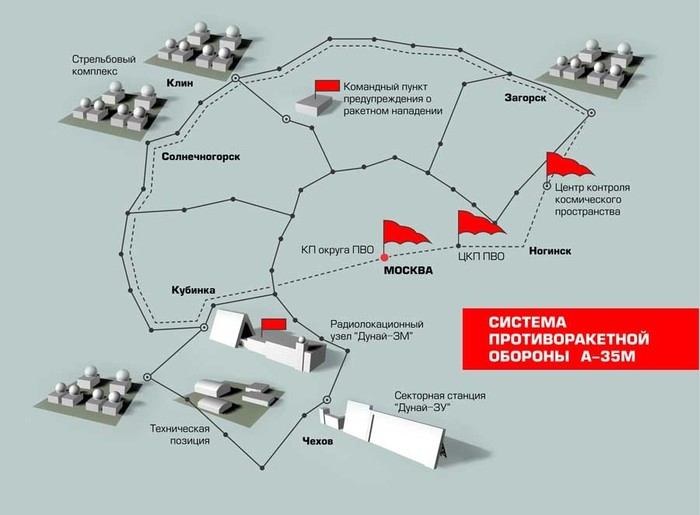 Стрельбовый комплекс

Клин

Командный пункт предупреждения о ракетном нападении

Загорск

Солнечногорск

Центр контроля космического пространства

КП округа ПВО

МОСКВА

ЦКП ПВО

Ногинск

Кубинка

Радиолокационный узел "Дунай-3М"

СИСТЕМА ПРОТИВОРАКЕТНОЙ ОБОРОНЫ А-35М

Секторная станция "Дунай-3У"

Техническая позиция

Чехов