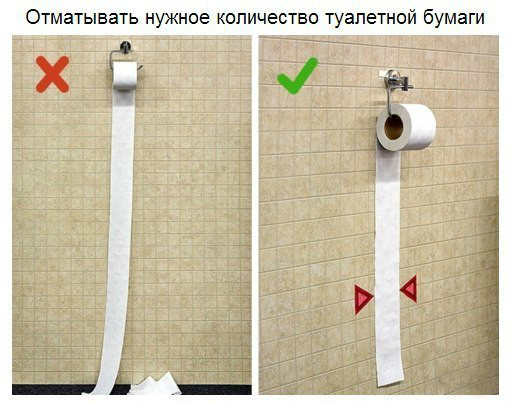 Отматывать нужное количество туалетной бумаги