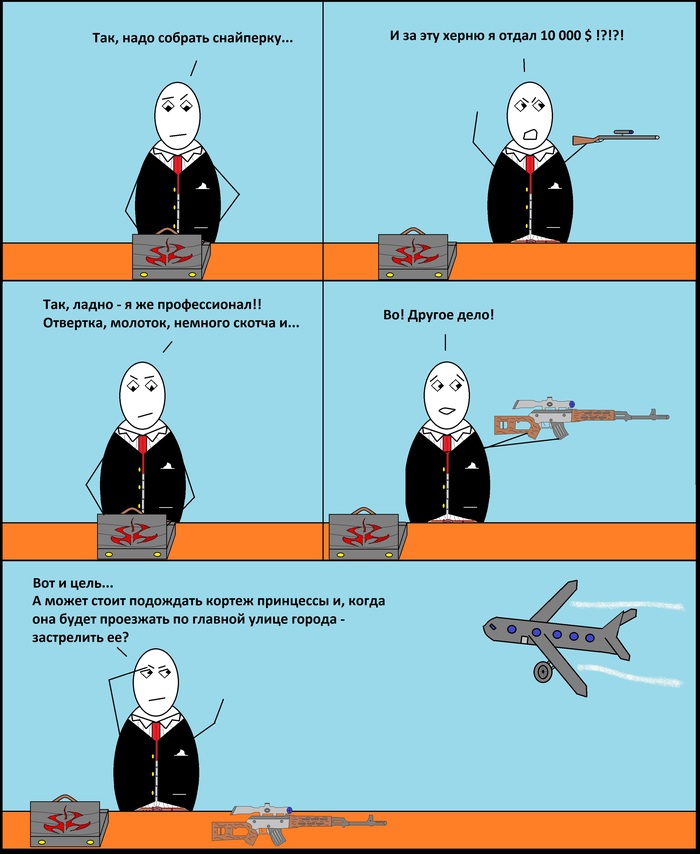 Так, надо собрать снайперку...

И за эту херню я отдал 10 000 $ !?!?!

Так, ладно - я же профессионал!!
Отвертка, молоток, немного скотча и...

Во! Другое дело!

Вот и цель...
А может стоит подождать кортеж принцессы и, когда она будет проезжать по главной улице города - застрелить ее?