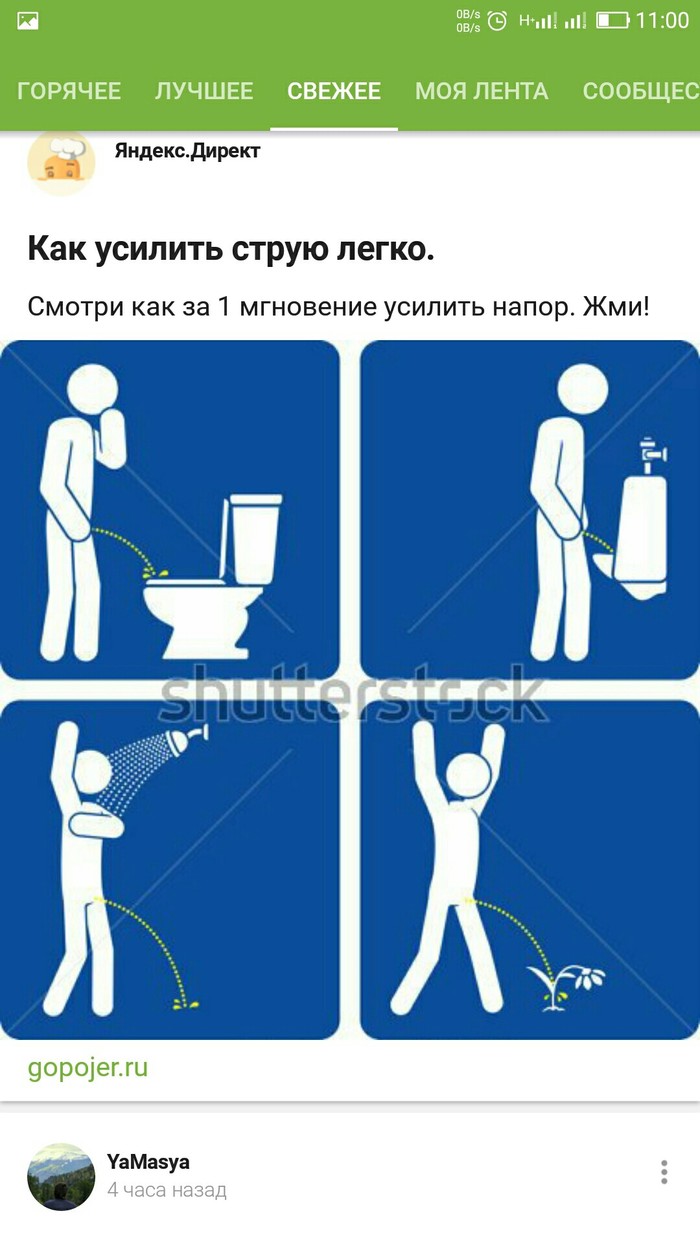 0B/s 0B/s H 11:00

ГОРЯЧЕЕ ЛУЧШЕЕ СВЕЖЕЕ МОЯ ЛЕНТА СООБЩЕС

Яндекс.Директ

Как усилить струю легко.

Смотри как за 1 мгновение усилить напор. Жми!

shutterstock

gopojer.ru

YaMasya
4 часа назад