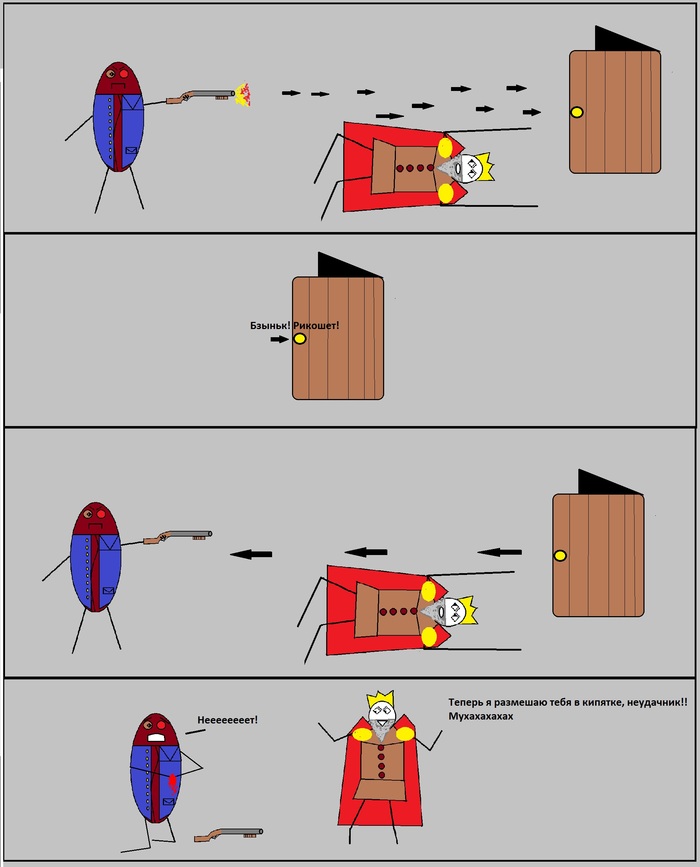 Бзыньк! Рикошет!

Неееееееет!

Теперь я размешаю тебя в кипятке, неудачник!! Мухахахахах