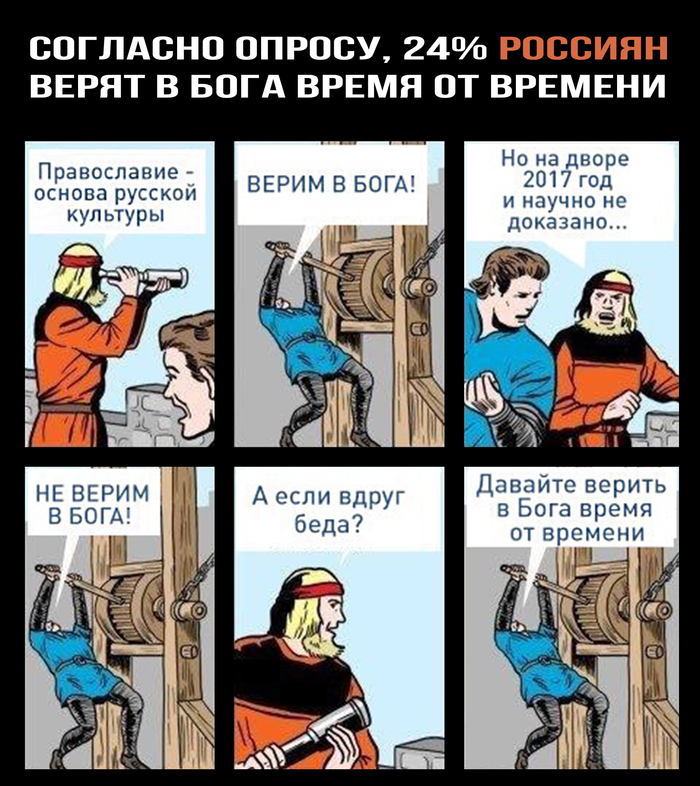 СОГЛАСНО ОПРОСУ, 24% РОССИЯН ВЕРЯТ В БОГА ВРЕМЯ ОТ ВРЕМЕНИ

Православие - основа русской культуры

ВЕРИМ В БОГА!

Но на дворе 2017 год и научно не доказано...

НЕ ВЕРИМ В БОГА!

А если вдруг беда?

Давайте верить в Бога время от времени