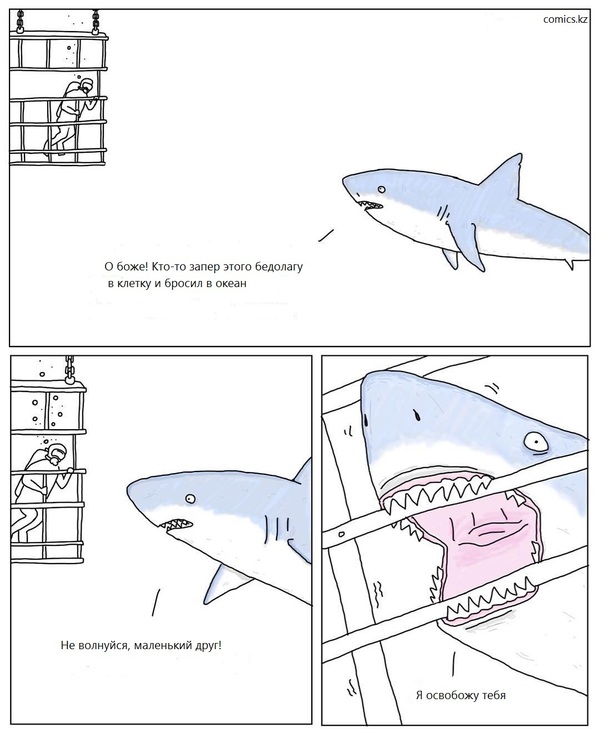 comics.kz

О боже! Кто-то запер этого бедолагу в клетку и бросил в океан

Не волнуйся, маленький друг!

Я освобожу тебя