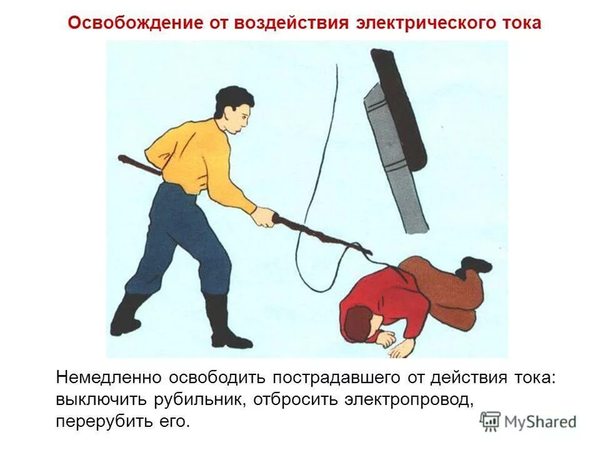 Освобождение от воздействия электрического тока

Немедленно освободить пострадавшего от действия тока: выключить рубильник, отбросить электропровод, перерубить его.

MyShared