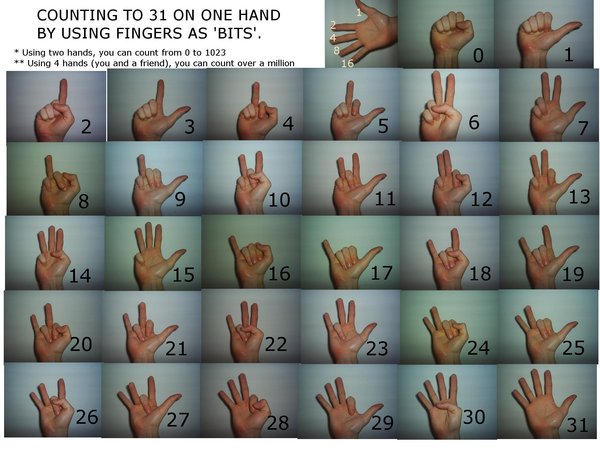 COUNTING TO 31 ON ONE HAND BY USING FINGERS AS 'BITS'.

* Using two hands, you can count from 0 to 1023
** Using 4 hands (you and a friend), you can count over a million

1
2
4
8
16

0
1
2
3
4
5
6
7
8
9
10
11
12
13
14
15
16
17
18
19
20
21
22
23
24
25
26
27
28
29
30
31