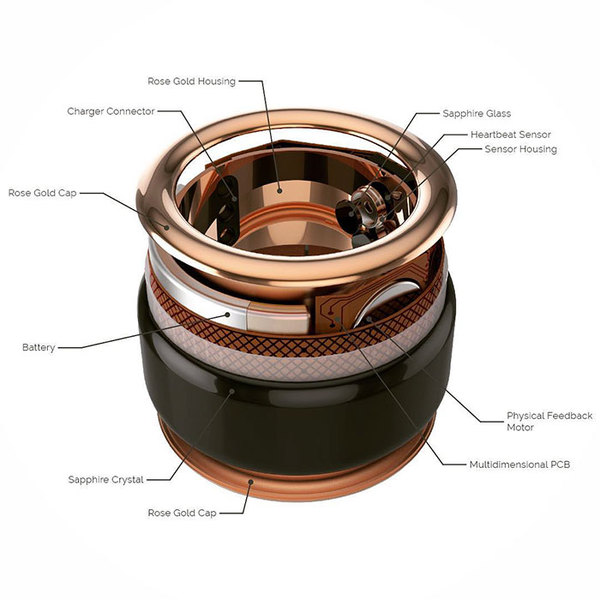 Rose Gold Housing

Charger Connector

Sapphire Glass

Heartbeat Sensor

Sensor Housing

Rose Gold Cap

Battery

Physical Feedback Motor

Multidimensional PCB

Sapphire Crystal

Rose Gold Cap