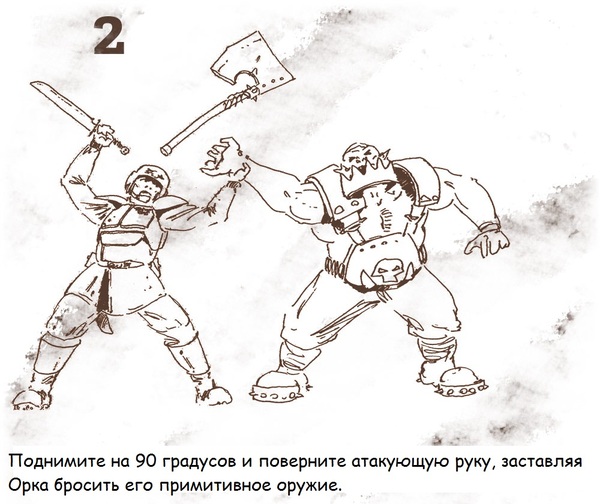 2

Поднимите на 90 градусов и поверните атакующую руку, заставляя Орка бросить его примитивное оружие.