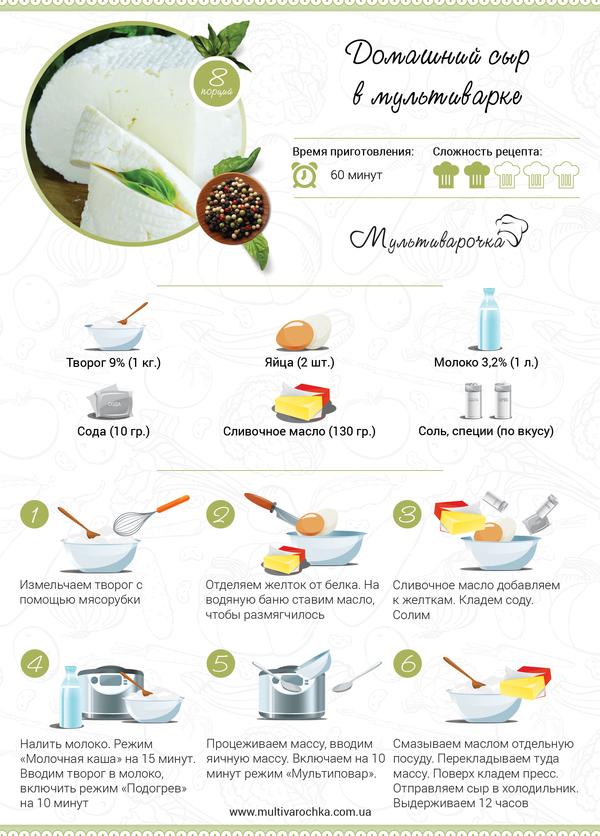 8
порций

Домашний сыр в мультиварке

Время приготовления:
60 минут

Сложность рецепта:

Мультиварочка

Творог 9% (1 кг.)

Яйца (2 шт.)

Молоко 3,2% (1 л.)

СОДА

Сода (10 гр.)

Сливочное масло (130 гр.)

Соль, специи (по вкусу)

1
Измельчаем творог с помощью мясорубки

2
Отделяем желток от белка. На водяную баню ставим масло, чтобы размягчилось

3
Сливочное масло добавляем к желткам. Кладем соду. Солим

4
Налить молоко. Режим «Молочная каша» на 15 минут. Вводим творог в молоко, включить режим «Подогрев» на 10 минут

5
Процеживаем массу, вводим яичную массу. Включаем на 10 минут режим «Мультиповар».

6
Смазываем маслом отдельную посуду. Перекладываем туда массу. Поверх кладем пресс. Отправляем сыр в холодильник. Выдерживаем 12 часов

www.multivarochka.com.ua