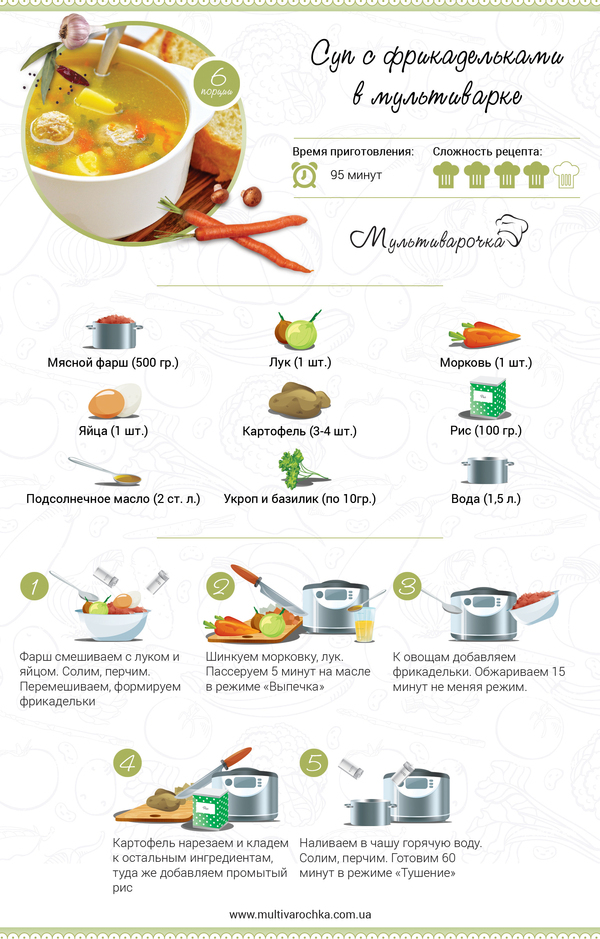 6 порций

Суп с фрикадельками в мультиварке

Время приготовления:
95 минут

Сложность рецепта:

Мультиварочка

Мясной фарш (500 гр.)

Лук (1 шт.)

Морковь (1 шт.)

Яйца (1 шт.)

Картофель (3-4 шт.)

Рис (100 гр.)

Подсолнечное масло (2 ст. л.)

Укроп и базилик (по 10гр.)

Вода (1,5 л.)

1
Фарш смешиваем с луком и яйцом. Солим, перчим. Перемешиваем, формируем фрикадельки

2
Шинкуем морковку, лук. Пассеруем 5 минут на масле в режиме «Выпечка»

3
К овощам добавляем фрикадельки. Обжариваем 15 минут не меняя режим.

4
Картофель нарезаем и кладем к остальным ингредиентам, туда же добавляем промытый рис

5
Наливаем в чашу горячую воду. Солим, перчим. Готовим 60 минут в режиме «Тушение»

www.multivarochka.com.ua