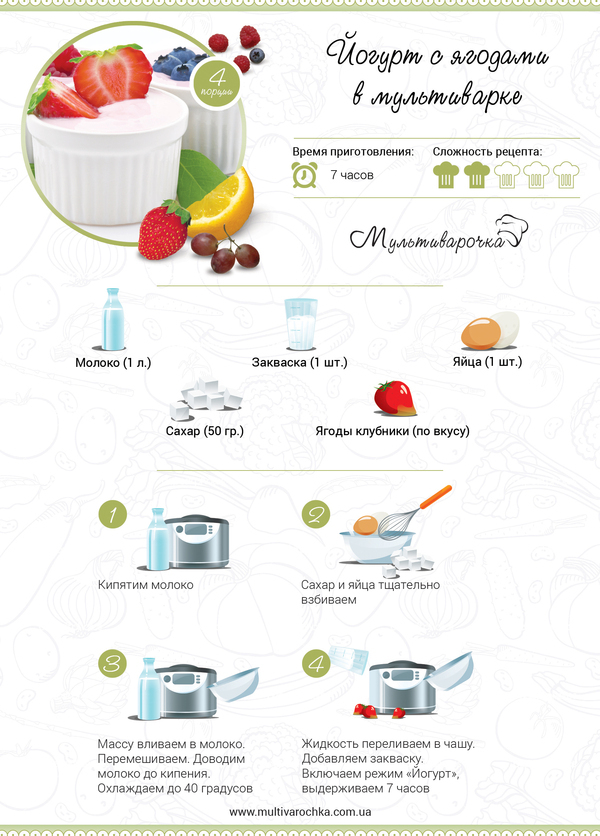 4 порции

Йогурт с ягодами в мультиварке

Время приготовления:
7 часов

Сложность рецепта:

Мультиварочка

Молоко (1 л.)

Закваска (1 шт.)

Яйца (1 шт.)

Сахар (50 гр.)

Ягоды клубники (по вкусу)

1
Кипятим молоко

2
Сахар и яйца тщательно взбиваем

3
Массу вливаем в молоко. Перемешиваем. Доводим молоко до кипения. Охлаждаем до 40 градусов

4
Жидкость переливаем в чашу. Добавляем закваску. Включаем режим «Йогурт», выдерживаем 7 часов

www.multivarochka.com.ua