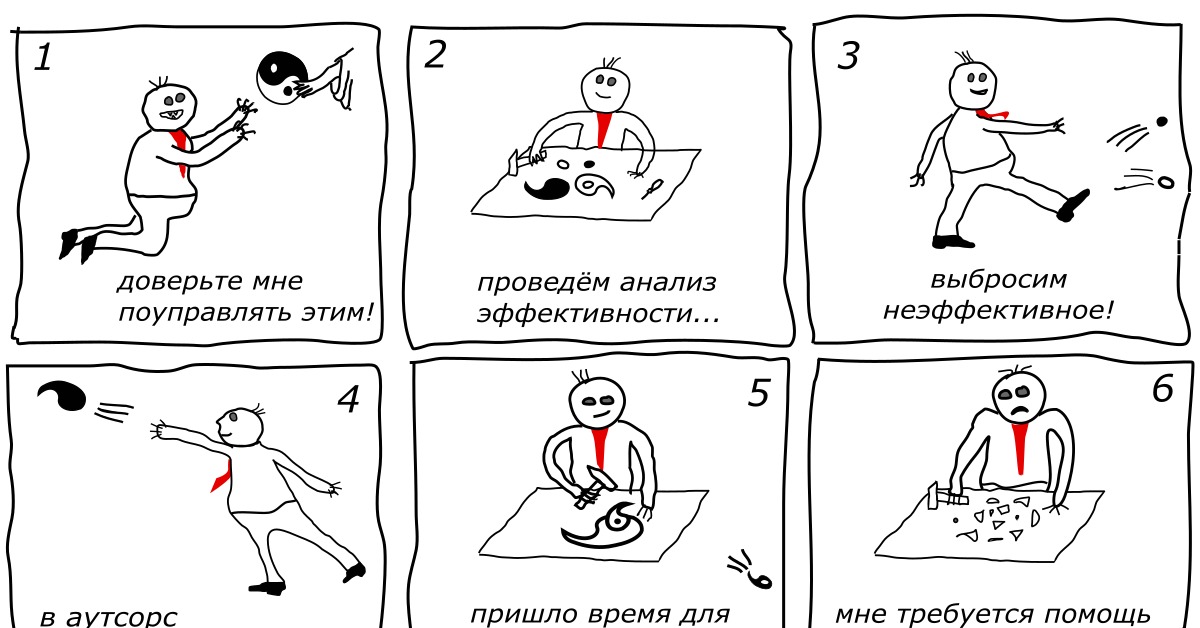 1

доверьте мне поуправлять этим!

2

проведём анализ эффективности...

3

выбросим неэффективное!

4

в аутсорс

5

пришло время для

6

мне требуется помощь