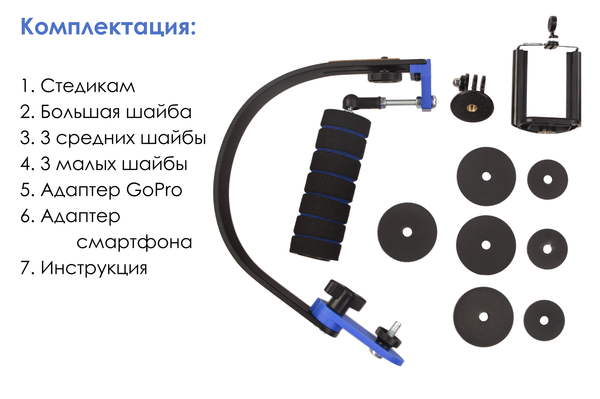 Комплектация:

1. Стедикам
2. Большая шайба
3. 3 средних шайбы
4. 3 малых шайбы
5. Адаптер GoPro
6. Адаптер смартфона
7. Инструкция