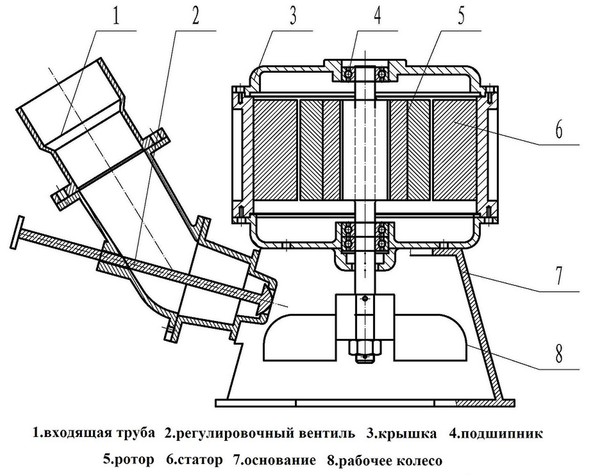 1 2 3 4 5

6

7

8

1.входящая труба 2.регулировочный вентиль 3.крышка 4.подшипник

5.ротор 6.статор 7.основание 8.рабочее колесо