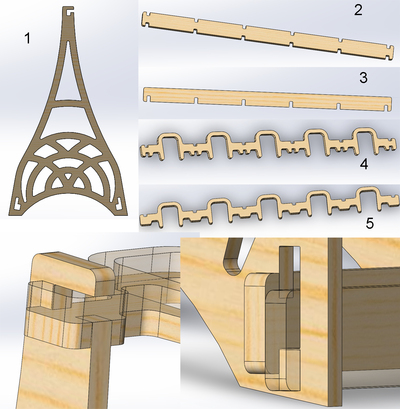 1

2

3

4

5