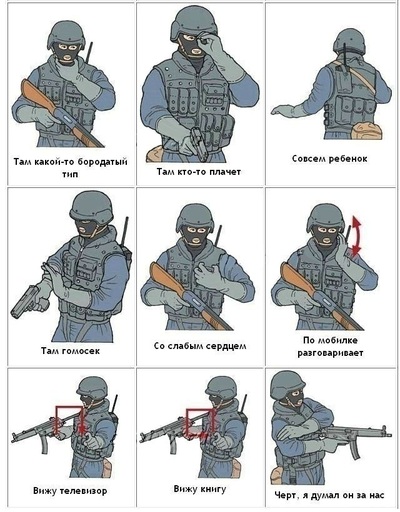 Там какой-то бородатый тип

Там кто-то плачет

Совсем ребенок

Там гомосек

Со слабым сердцем

По мобилке разговаривает

Вижу телевизор

Вижу книгу

Черт, я думал он за нас