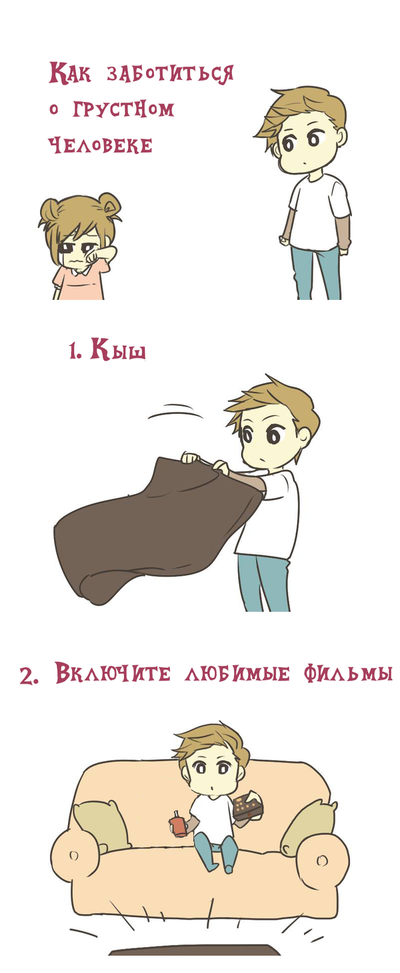 Как заботиться о грустном человеке

1. Кыш

2. Включите любимые фильмы