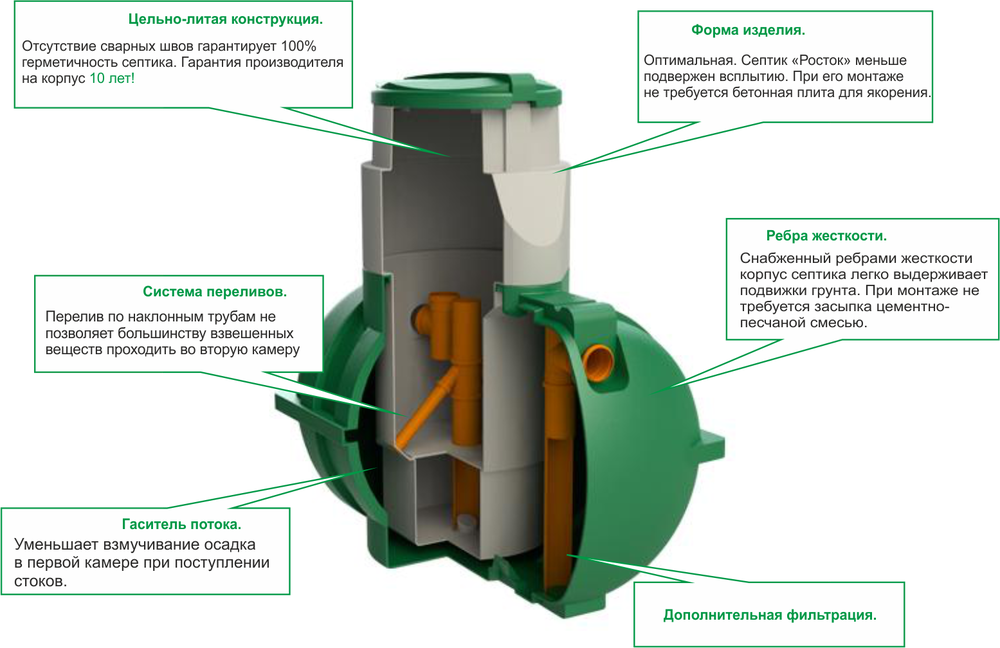 Цельно-литая конструкция.

Отсутствие сварных швов гарантирует 100% герметичность септика. Гарантия производителя на корпус 10 лет!

Форма изделия.

Оптимальная. Септик «Росток» меньше подвержен всплытию. При его монтаже не требуется бетонная плита для якорения.

Ребра жесткости.

Снабженный ребрами жесткости корпус септика легко выдерживает подвижки грунта. При монтаже не требуется засыпка цементно-песчаной смесью.

Система переливов.

Перелив по наклонным трубам не позволяет большинству взвешенных веществ проходить во вторую камеру

Гаситель потока.

Уменьшает взмучивание осадка в первой камере при поступлении стоков.

Дополнительная фильтрация.