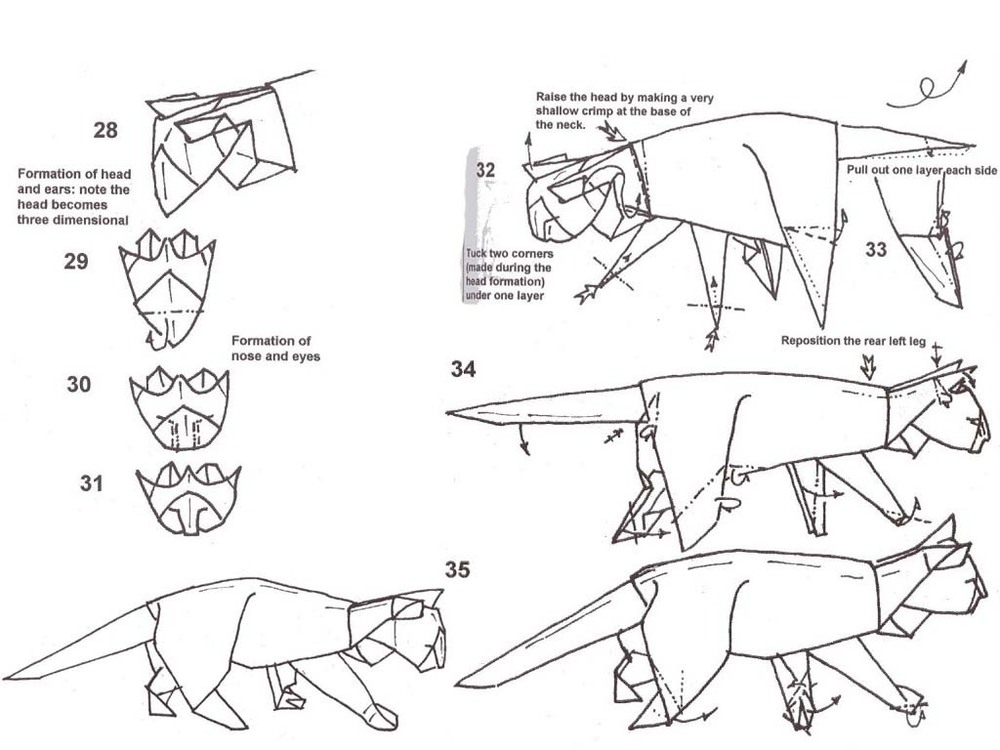 28

Formation of head and ears: note the head becomes three dimensional

29

Formation of nose and eyes

30

31

Raise the head by making a very shallow crimp at the base of the neck.

32

Tuck two corners (made during the head formation) under one layer

Pull out one layer each side

33

Reposition the rear left leg

34

35